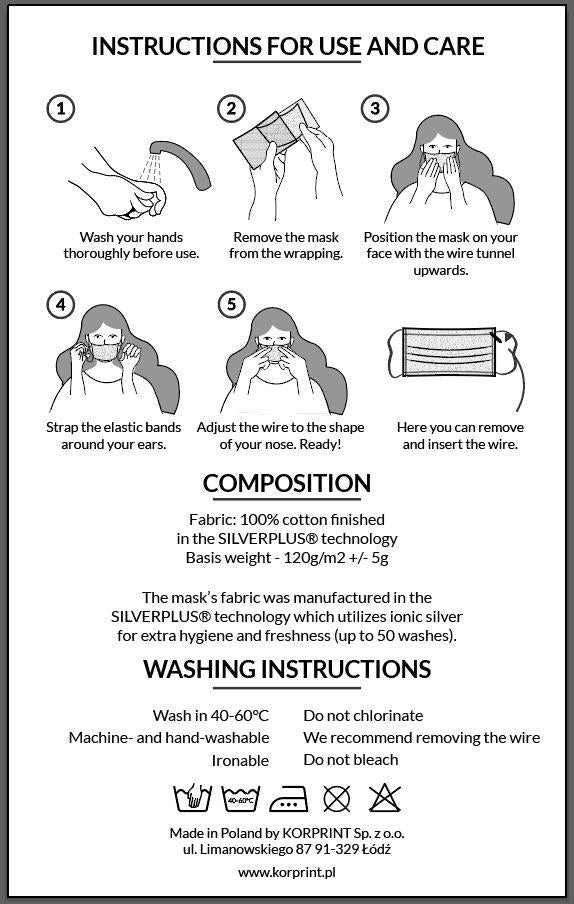 INSTRUCTIONS FOR USE AND CARE

1

Wash your hands thoroughly before use.

2

Remove the mask from the wrapping.

3

Position the mask on your face with the wire tunnel upwards.

4

Strap the elastic bands around your ears.

5

Adjust the wire to the shape of your nose. Ready!

Here you can remove and insert the wire.

COMPOSITION

Fabric: 100% cotton finished in the SILVERPLUS® technology
Basis weight - 120g/m2 +/- 5g

The mask's fabric was manufactured in the SILVERPLUS® technology which utilizes ionic silver for extra hygiene and freshness (up to 50 washes).

WASHING INSTRUCTIONS

Wash in 40-60°C
Machine- and hand-washable
Ironable

Do not chlorinate
We recommend removing the wire
Do not bleach

40-60°C

Made in Poland by KORPRINT Sp. z o.o.
ul. Limanowskiego 87 91-329 Łódź

www.korprint.pl